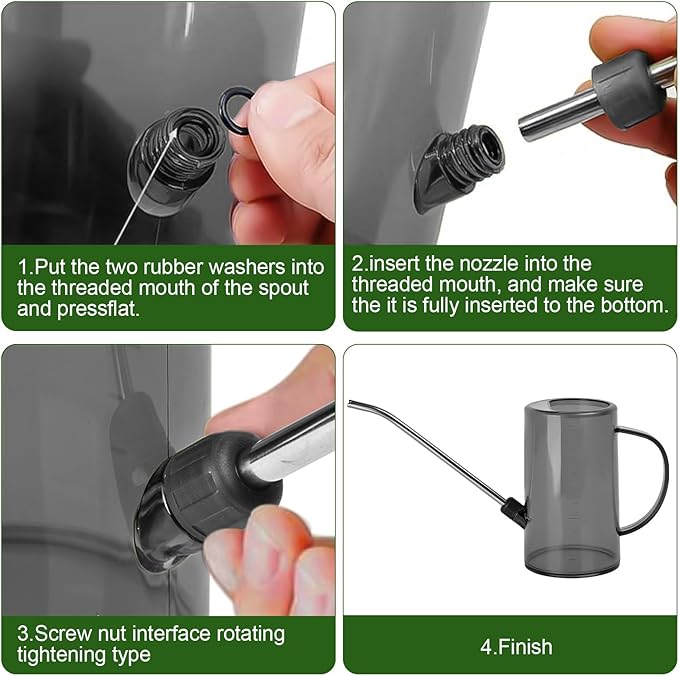 1.Put the two rubber washers into the threaded mouth of the spout and pressflat.

2.insert the nozzle into the threaded mouth, and make sure the it is fully inserted to the bottom.

3.Screw nut interface rotating tightening type

4.Finish